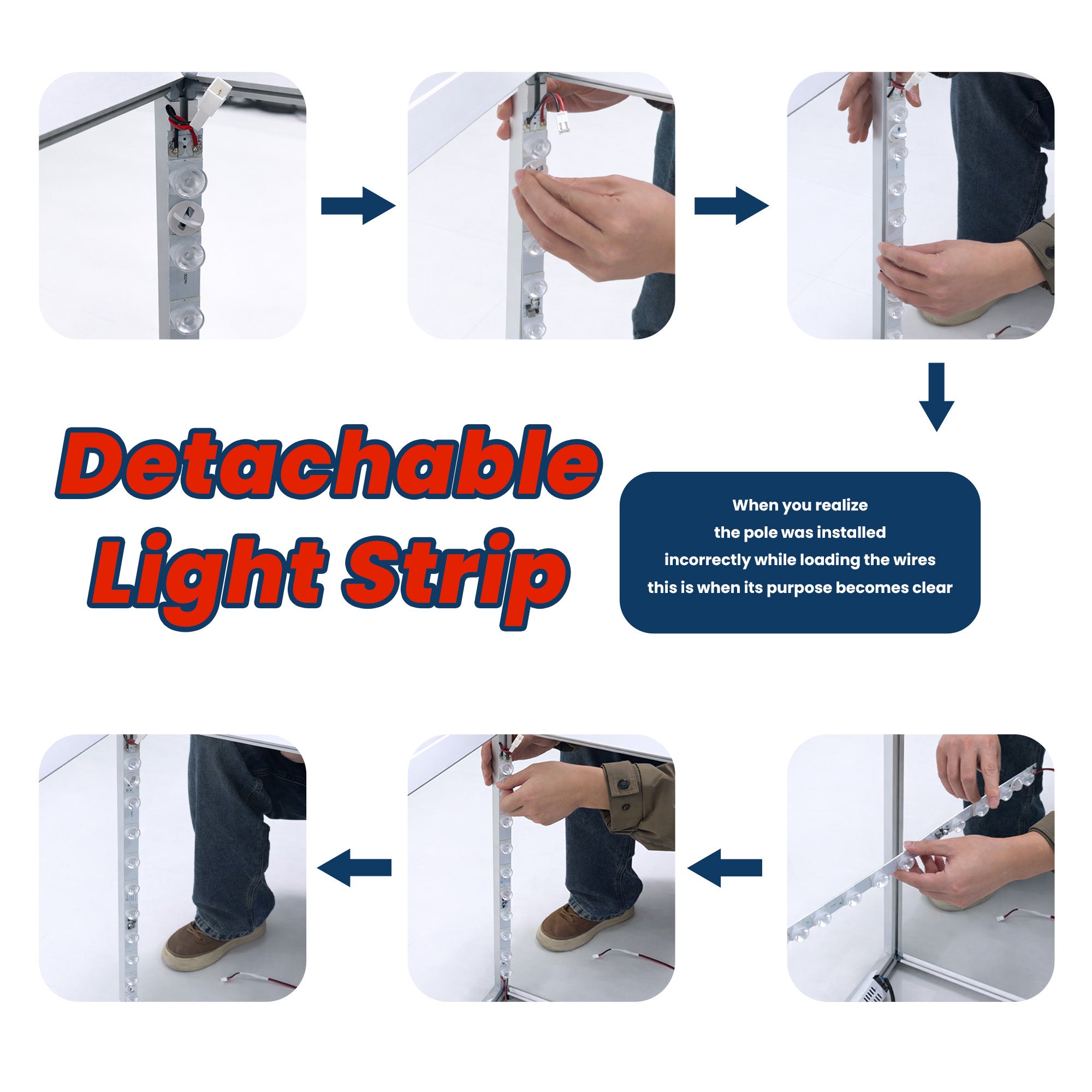 Detachable Light Strip

When you realize
the pole was installed
incorrectly while loading the wires
this is when its purpose becomes clear